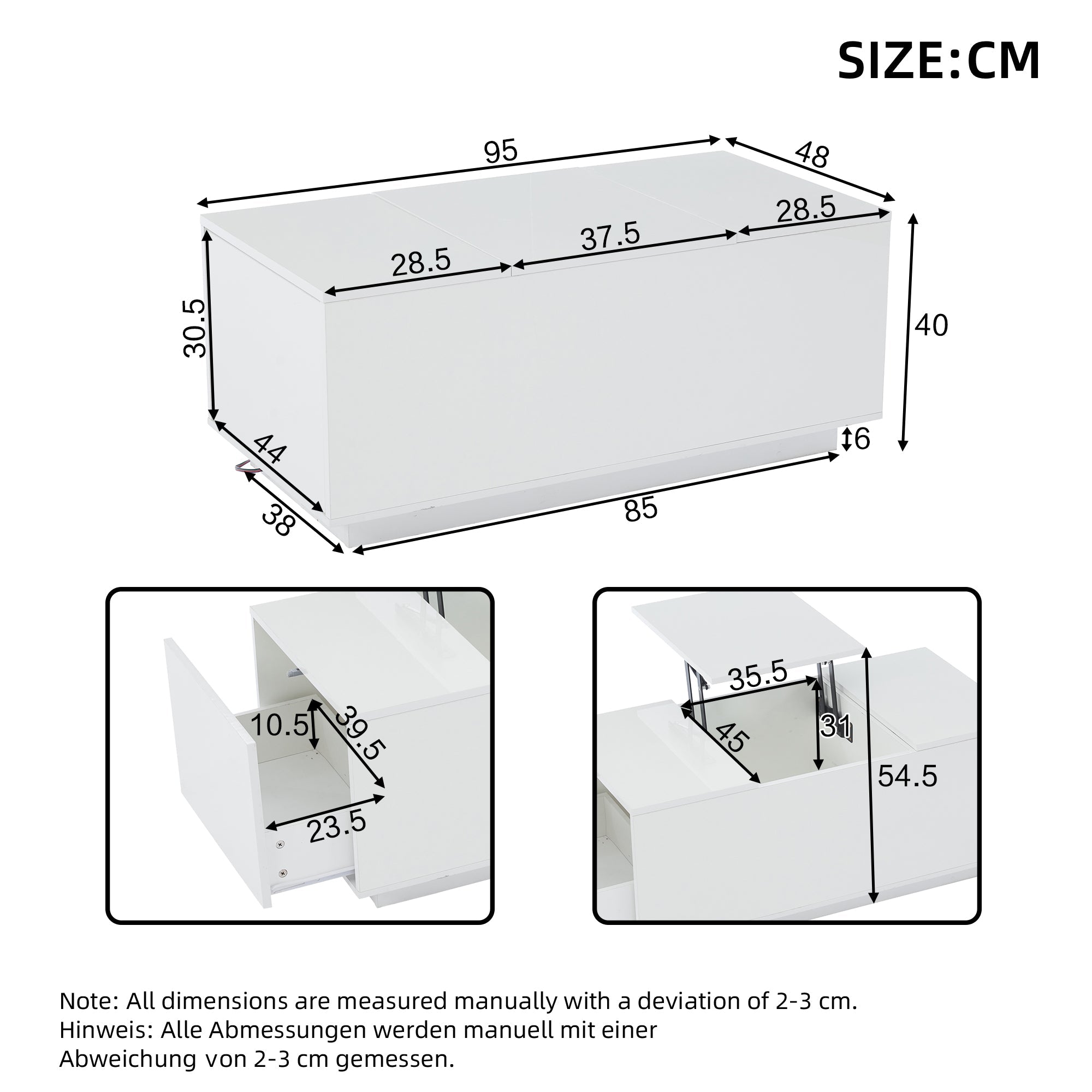 SIZE:CM

95
48
28.5
37.5
28.5
30.5
40
44
6
38
85

10.5
39.5
23.5

35.5
45
31
54.5

Note: All dimensions are measured manually with a deviation of 2-3 cm.
Hinweis: Alle Abmessungen werden manuell mit einer Abweichung von 2-3 cm gemessen.