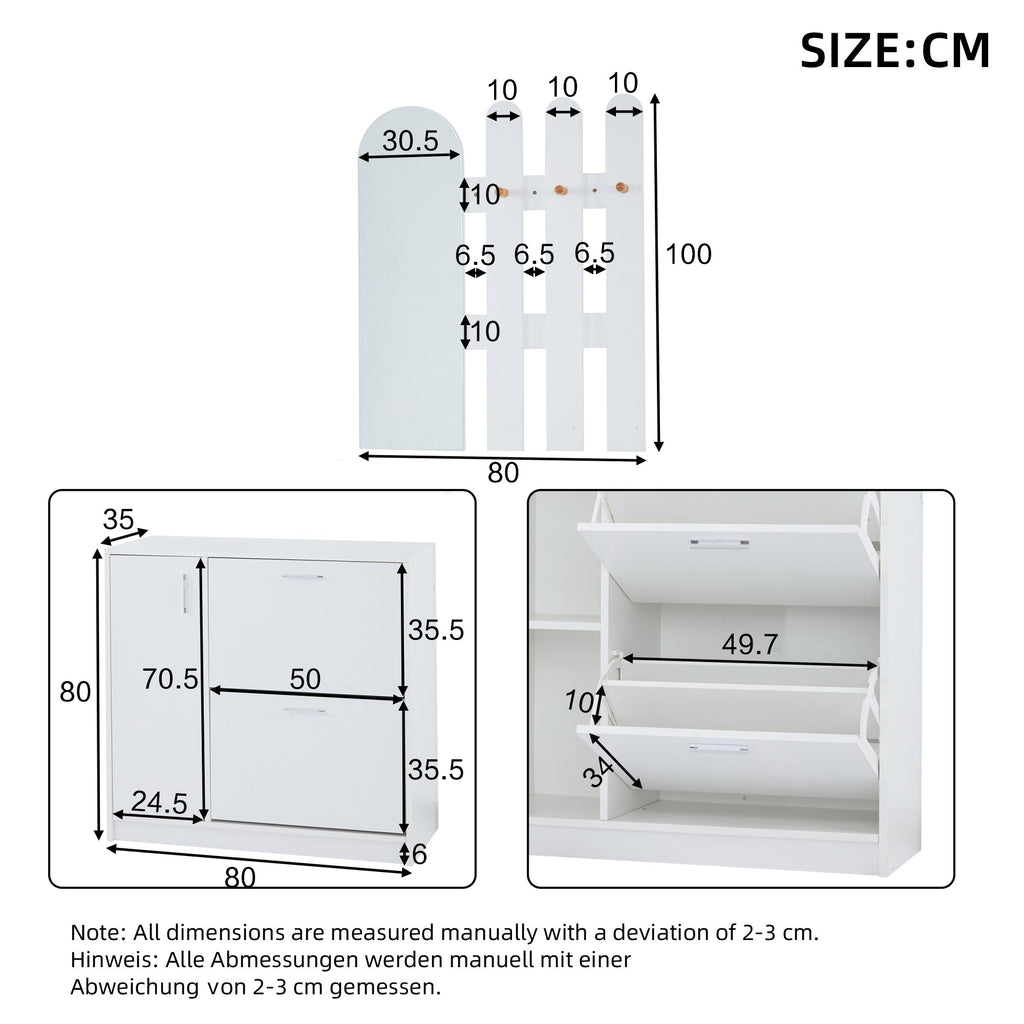 SIZE:CM

10
10
10
30.5
10
6.5
6.5
6.5
100
10
80

35
80
70.5
50
35.5
35.5
24.5
6
80

49.7
10
34

Note: All dimensions are measured manually with a deviation of 2-3 cm.
Hinweis: Alle Abmessungen werden manuell mit einer Abweichung von 2-3 cm gemessen.