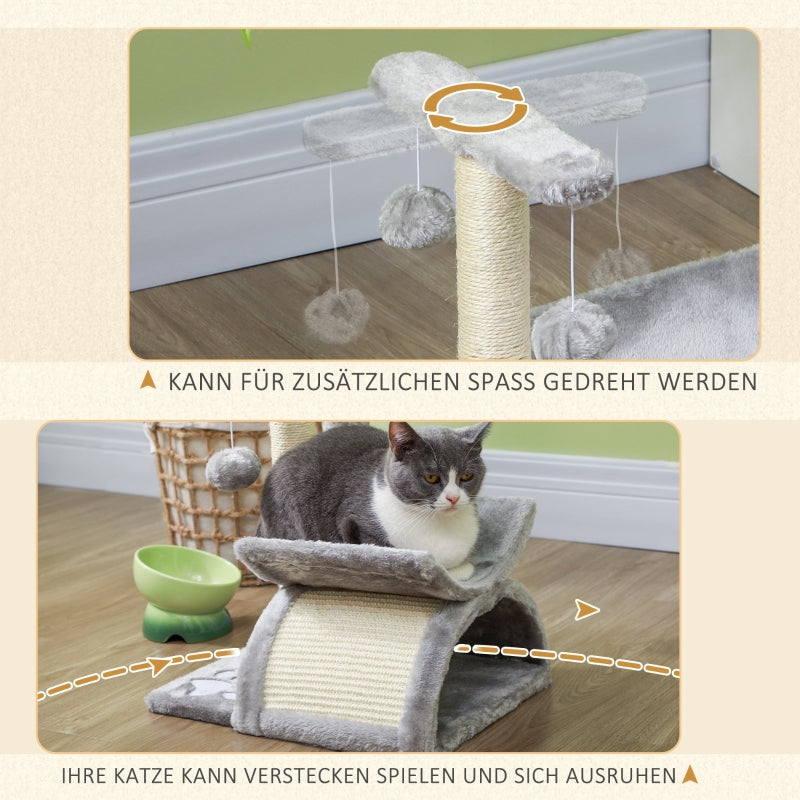 KANN FÜR ZUSÄTZLICHEN SPASS GEDREHT WERDEN

IHRE KATZE KANN VERSTECKEN SPIELEN UND SICH AUSRUHEN