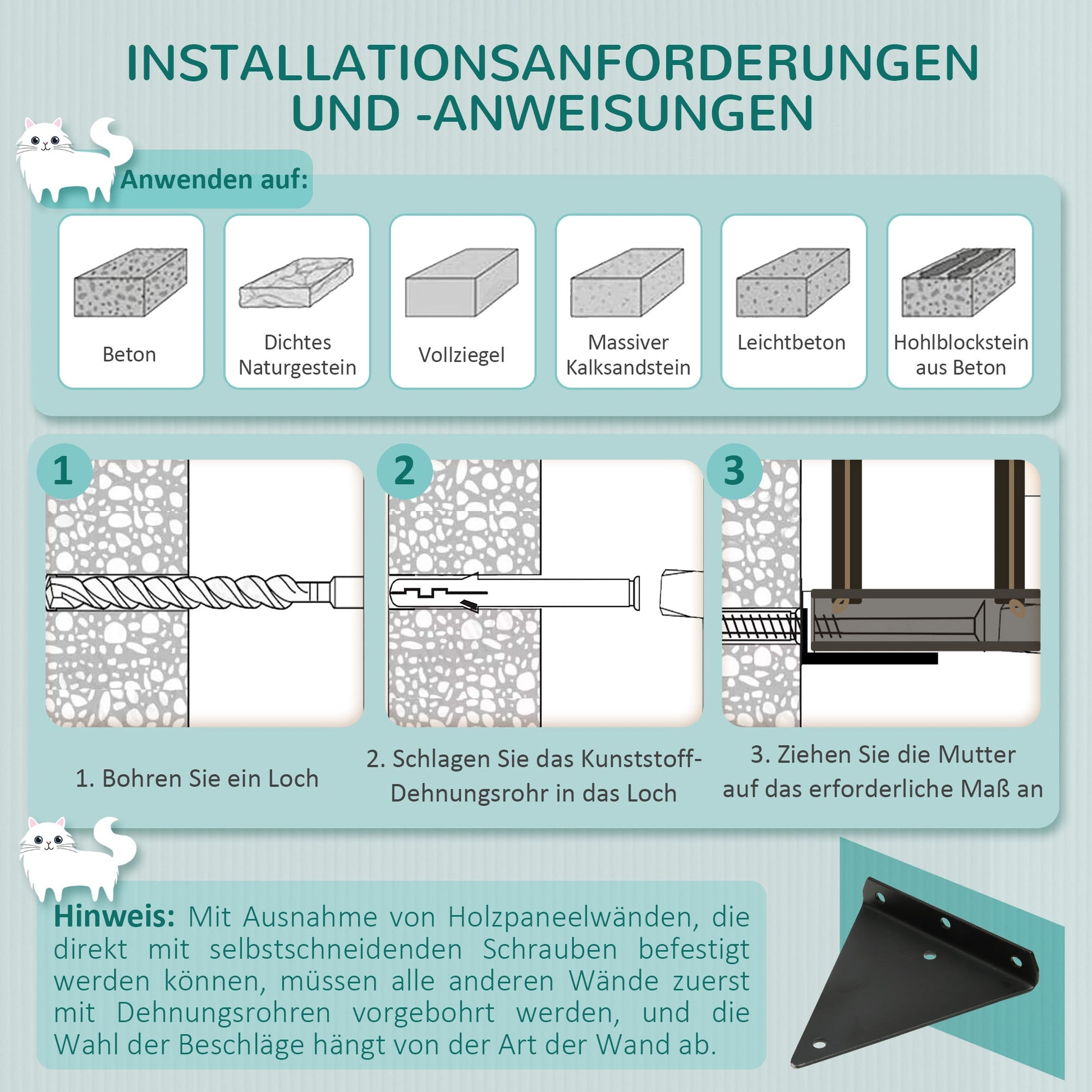 INSTALLATIONSANFORDERUNGEN UND -ANWEISUNGEN

Anwenden auf:

Beton

Dichtes Naturgestein

Vollziegel

Massiver Kalksandstein

Leichtbeton

Hohlblockstein aus Beton

1

2

3

1. Bohren Sie ein Loch

2. Schlagen Sie das Kunststoff-Dehnungsrohr in das Loch

3. Ziehen Sie die Mutter auf das erforderliche Maß an

Hinweis: Mit Ausnahme von Holzpaneelwänden, die direkt mit selbstschneidenden Schrauben befestigt werden können, müssen alle anderen Wände zuerst mit Dehnungsrohren vorgebohrt werden, und die Wahl der Beschläge hängt von der Art der Wand ab.