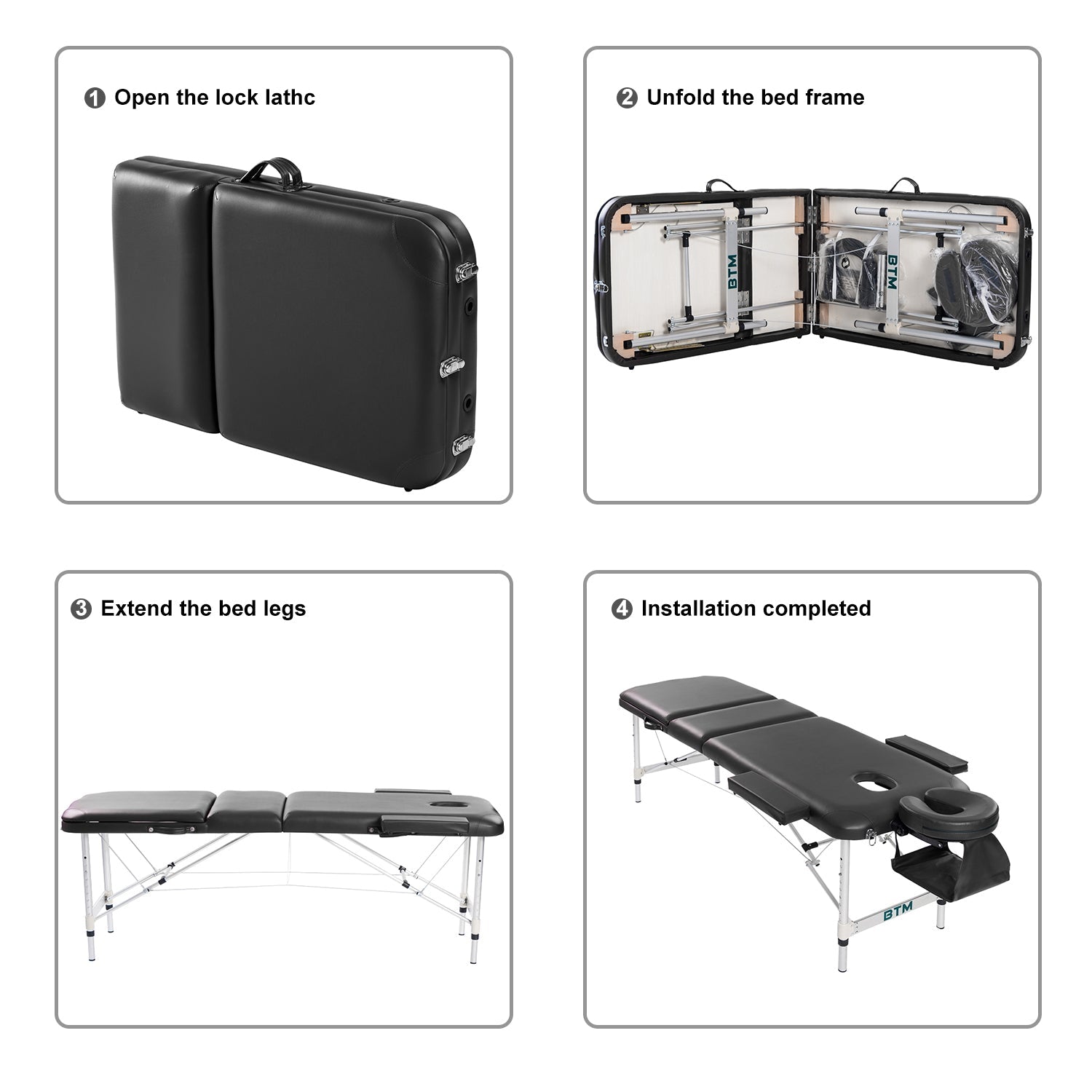 ❶ Open the lock lathc

❷ Unfold the bed frame

BTM

BTM

❸ Extend the bed legs

❹ Installation completed

BTM