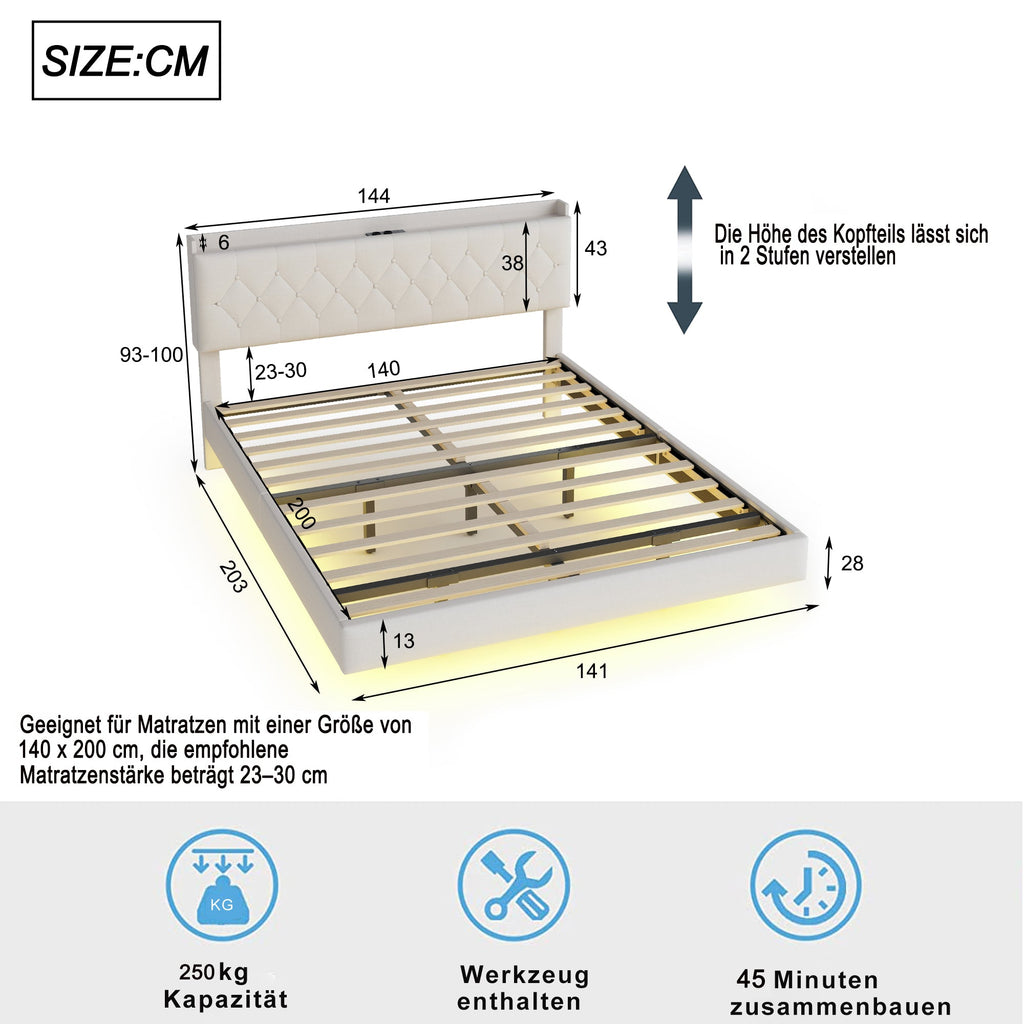 SIZE:CM

144

6

38

43

Die Höhe des Kopfteils lässt sich in 2 Stufen verstellen

93-100

23-30

140

200

203

28

13

141

Geeignet für Matratzen mit einer Größe von 140 x 200 cm, die empfohlene Matratzenstärke beträgt 23–30 cm

KG

250kg Kapazität

Werkzeug enthalten

45 Minuten zusammenbauen