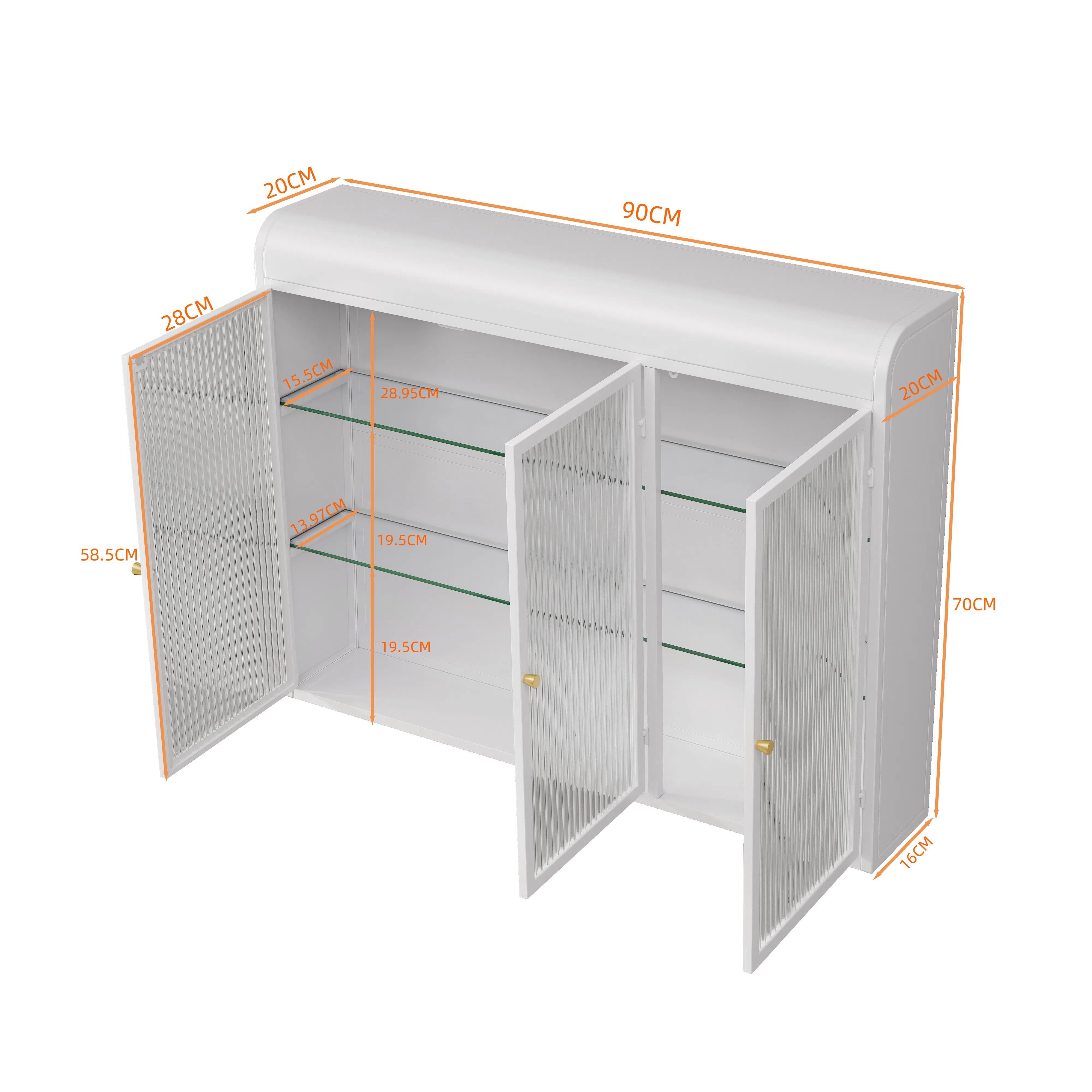 20CM
90CM
28CM
15.5CM
28.95CM
20CM
13.97CM
19.5CM
58.5CM
70CM
19.5CM
16CM