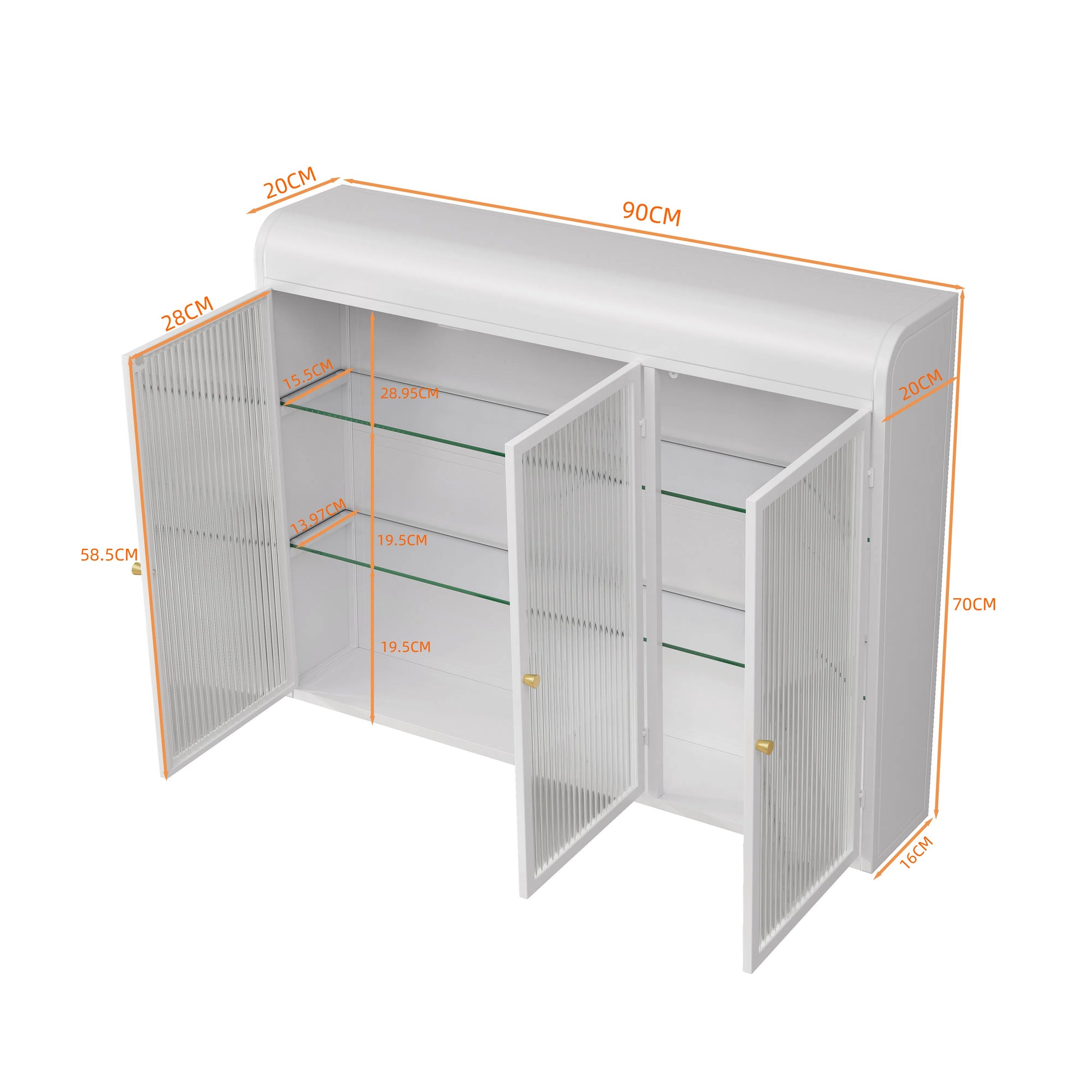 20CM
90CM
28CM
15.5CM
28.95CM
20CM
13.97CM
19.5CM
58.5CM
70CM
19.5CM
16CM