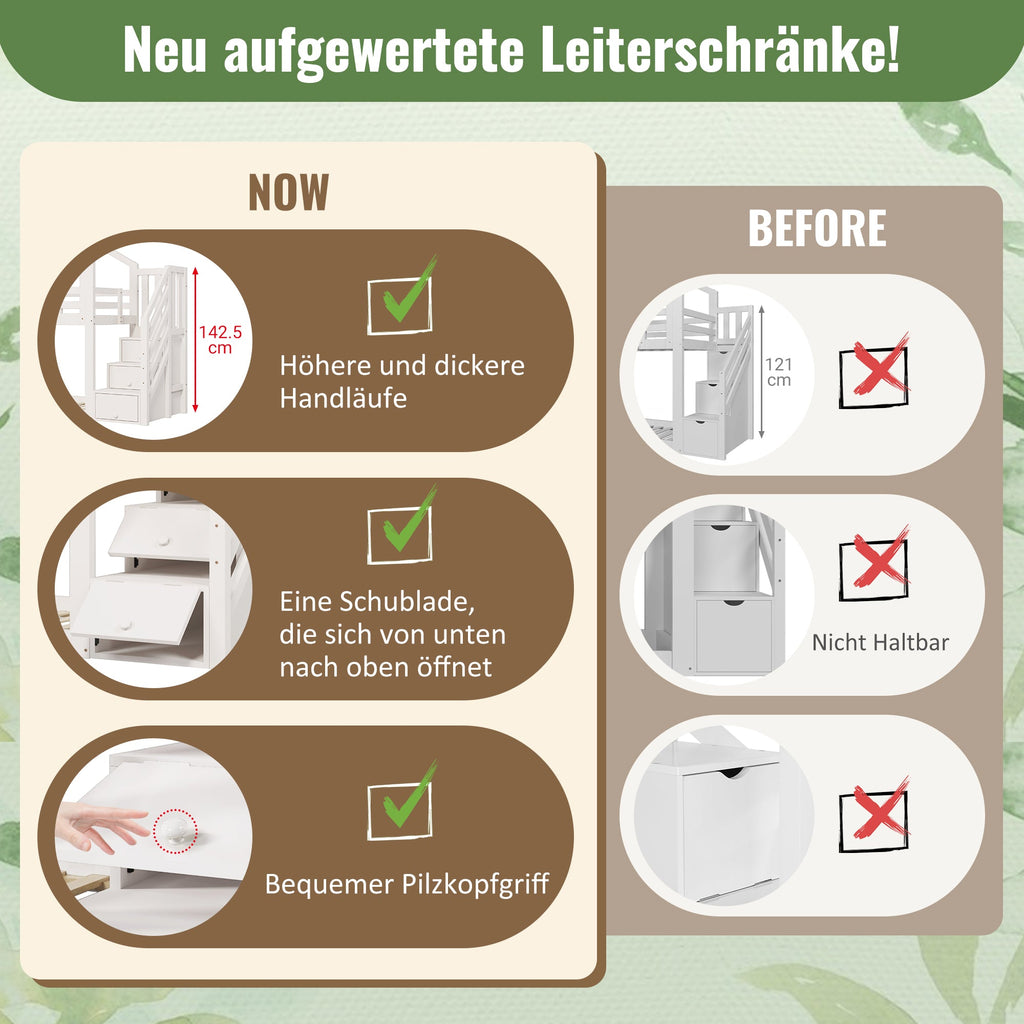 Neu aufgewertete Leiterschränke!

NOW

142.5 cm

Höhere und dickere Handläufe

Eine Schublade, die sich von unten nach oben öffnet

Bequemer Pilzkopfgriff

BEFORE

121 cm

Nicht Haltbar