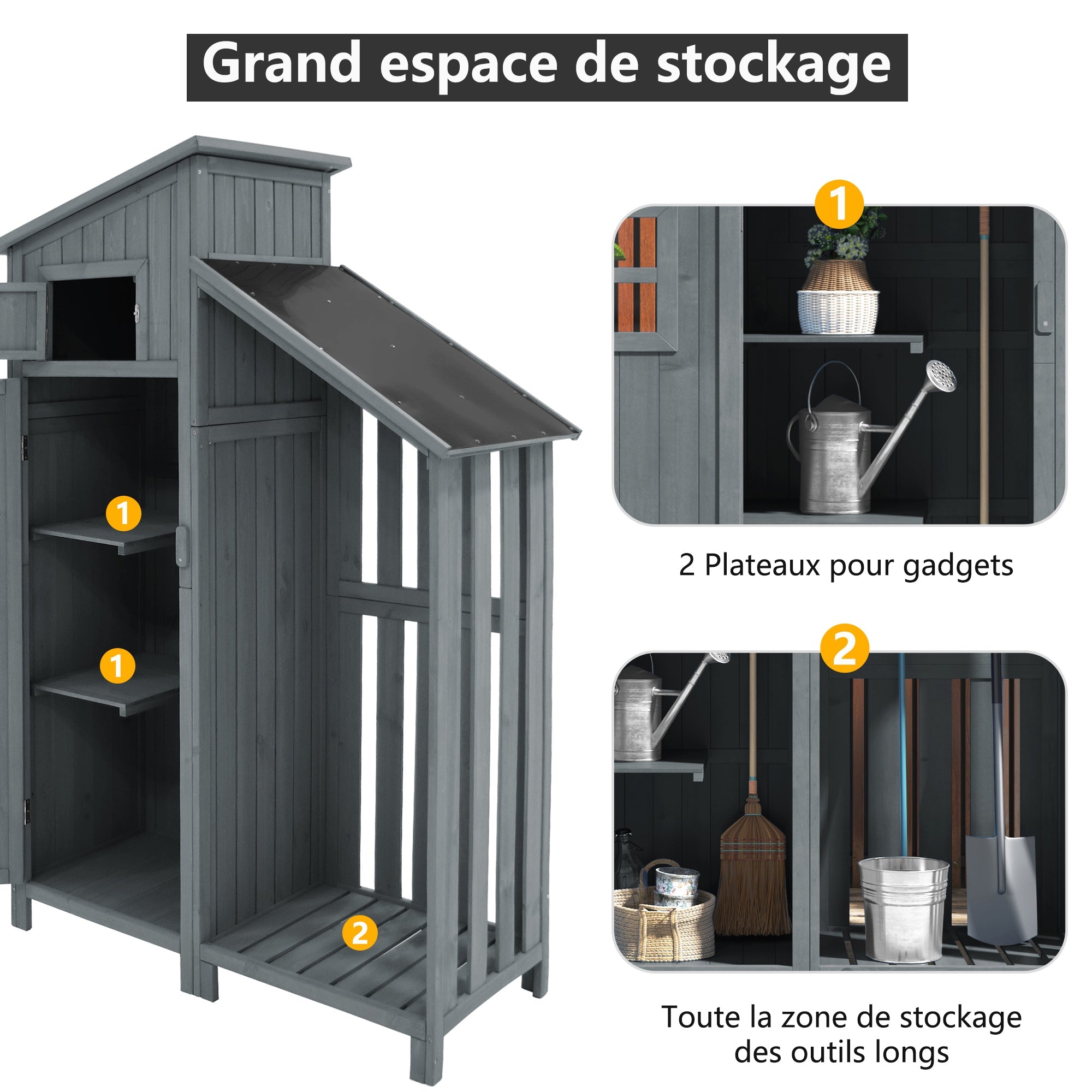 Grand espace de stockage

1

1

2

1

2 Plateaux pour gadgets

2

Toute la zone de stockage des outils longs