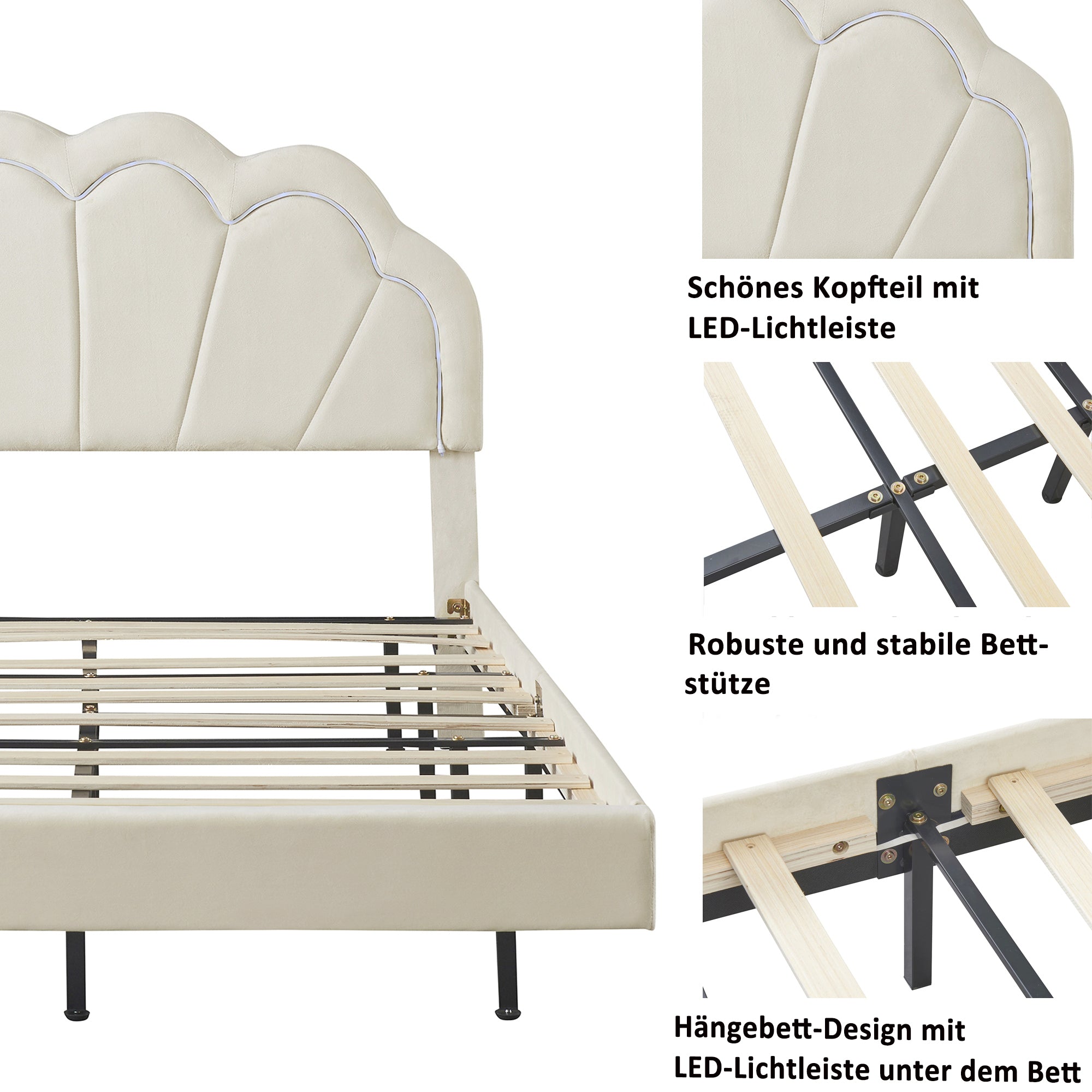 Schönes Kopfteil mit LED-Lichtleiste

Robuste und stabile Bettstütze

Hängebett-Design mit LED-Lichtleiste unter dem Bett