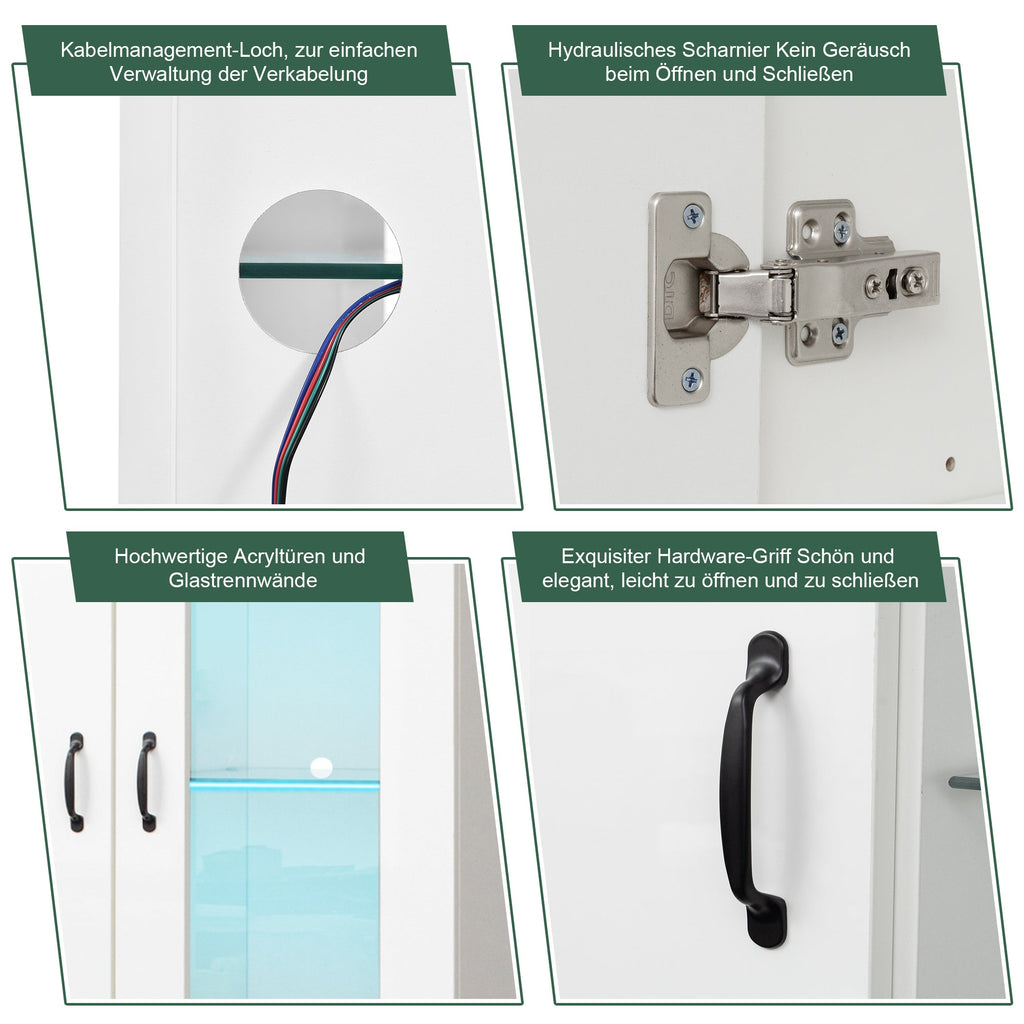 Kabelmanagement-Loch, zur einfachen Verwaltung der Verkabelung

Hydraulisches Scharnier Kein Geräusch beim Öffnen und Schließen

Hochwertige Acryltüren und Glastrennwände

Exquisiter Hardware-Griff Schön und elegant, leicht zu öffnen und zu schließen