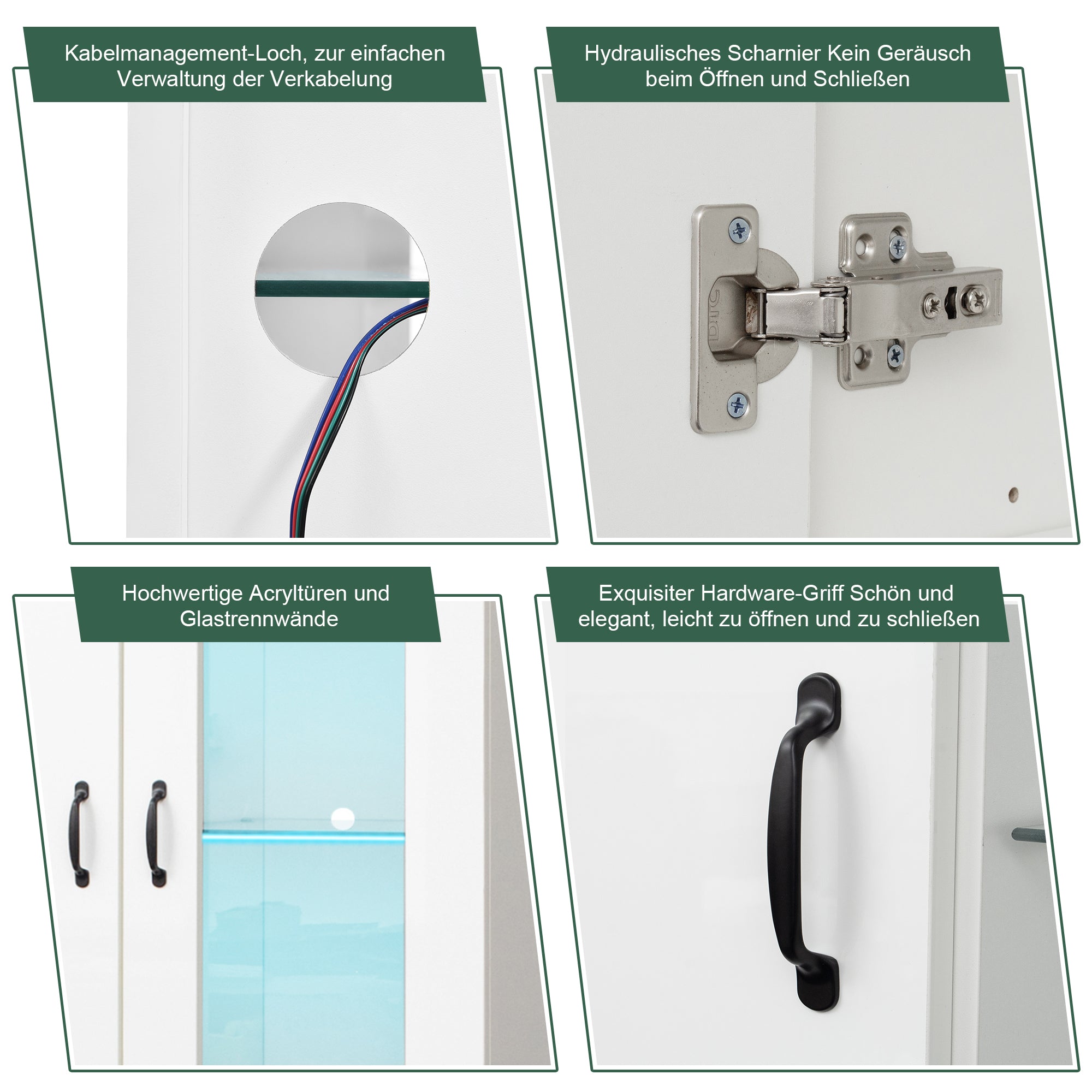 Kabelmanagement-Loch, zur einfachen Verwaltung der Verkabelung

Hydraulisches Scharnier Kein Geräusch beim Öffnen und Schließen

DTC

Hochwertige Acryltüren und Glastrennwände

Exquisiter Hardware-Griff Schön und elegant, leicht zu öffnen und zu schließen