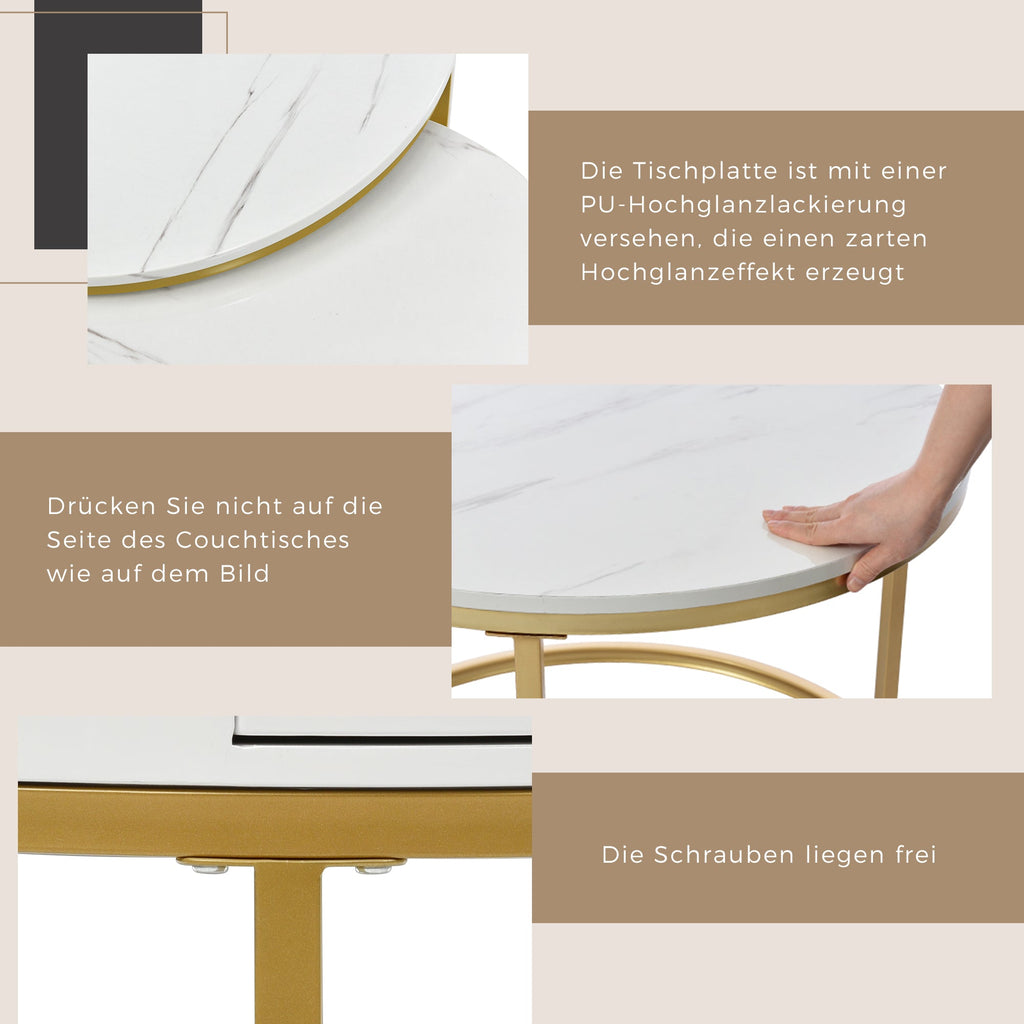 Die Tischplatte ist mit einer PU-Hochglanzlackierung versehen, die einen zarten Hochglanzeffekt erzeugt

Drücken Sie nicht auf die Seite des Couchtisches wie auf dem Bild

Die Schrauben liegen frei