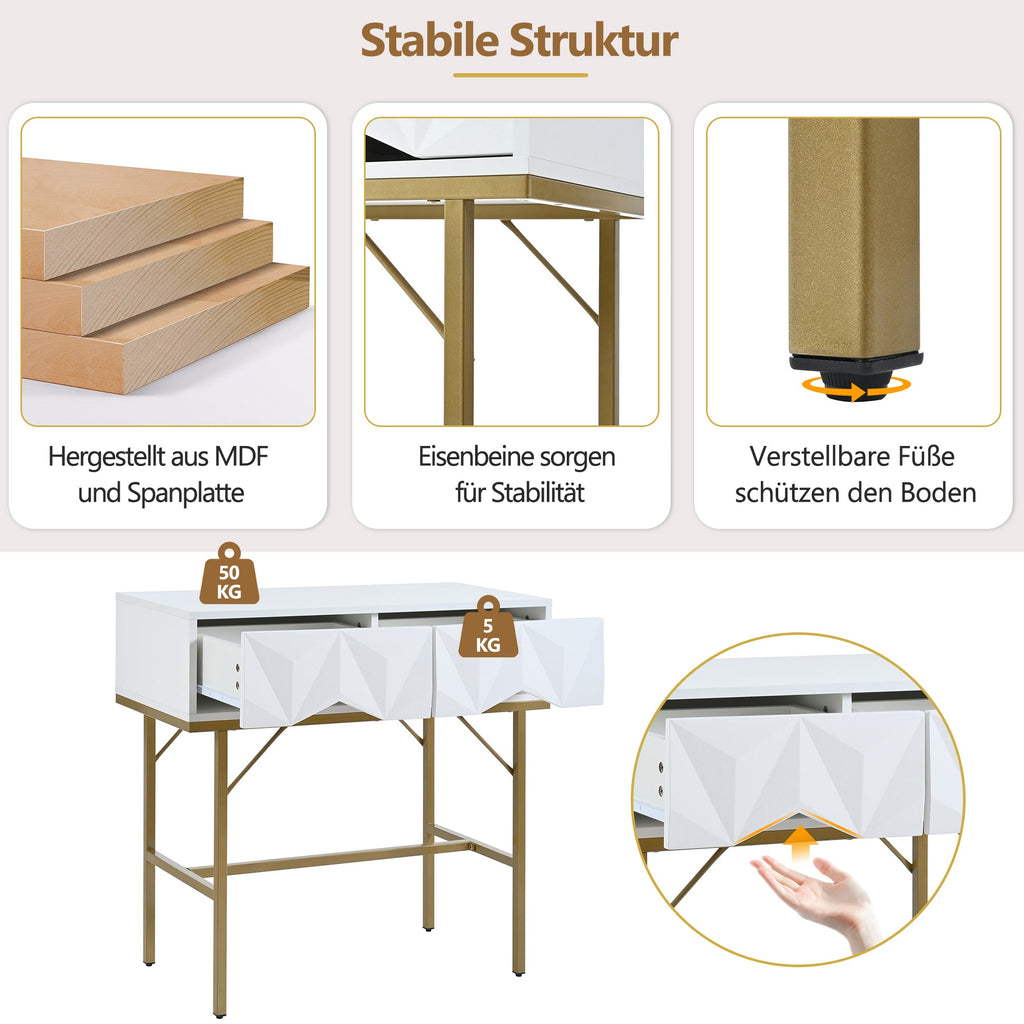 Stabile Struktur

Hergestellt aus MDF und Spanplatte

Eisenbeine sorgen für Stabilität

Verstellbare Füße schützen den Boden

50 KG

5 KG