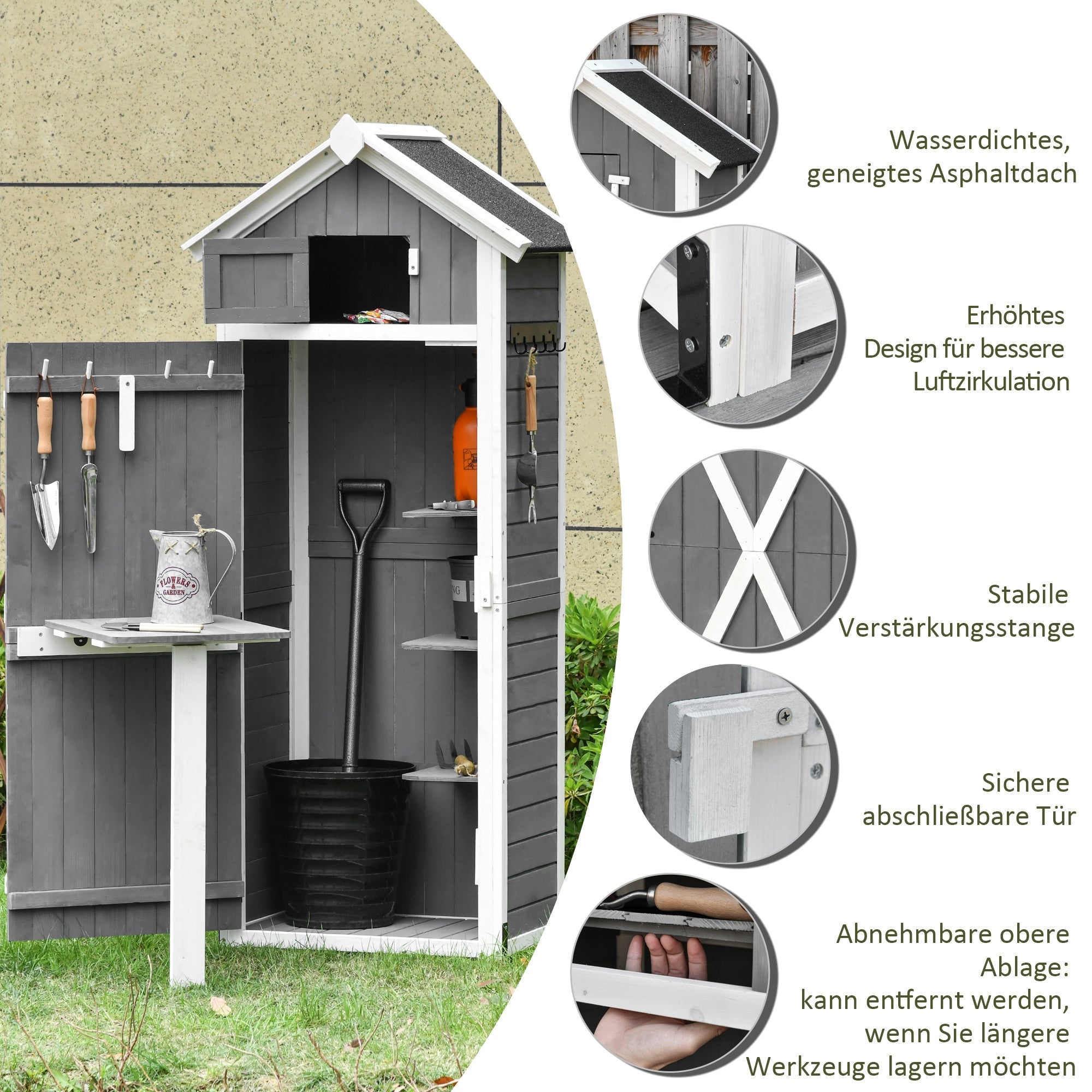 FLOWERS & GARDEN

Wasserdichtes, geneigtes Asphaltdach

Erhöhtes Design für bessere Luftzirkulation

Stabile Verstärkungsstange

Sichere abschließbare Tür

Abnehmbare obere Ablage: kann entfernt werden, wenn Sie längere Werkzeuge lagern möchten