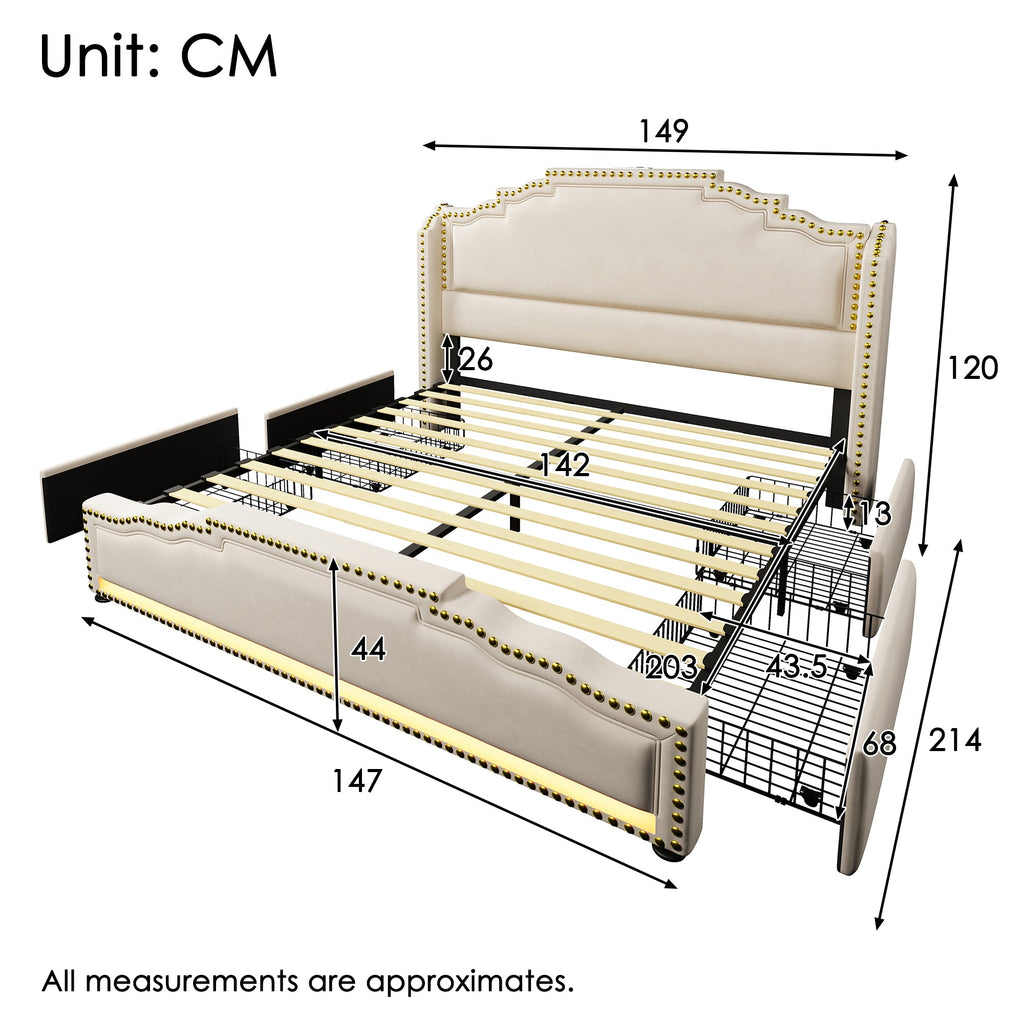 Unit: CM

149

120

26

142

13

44

203

43.5

68

214

147

All measurements are approximates.