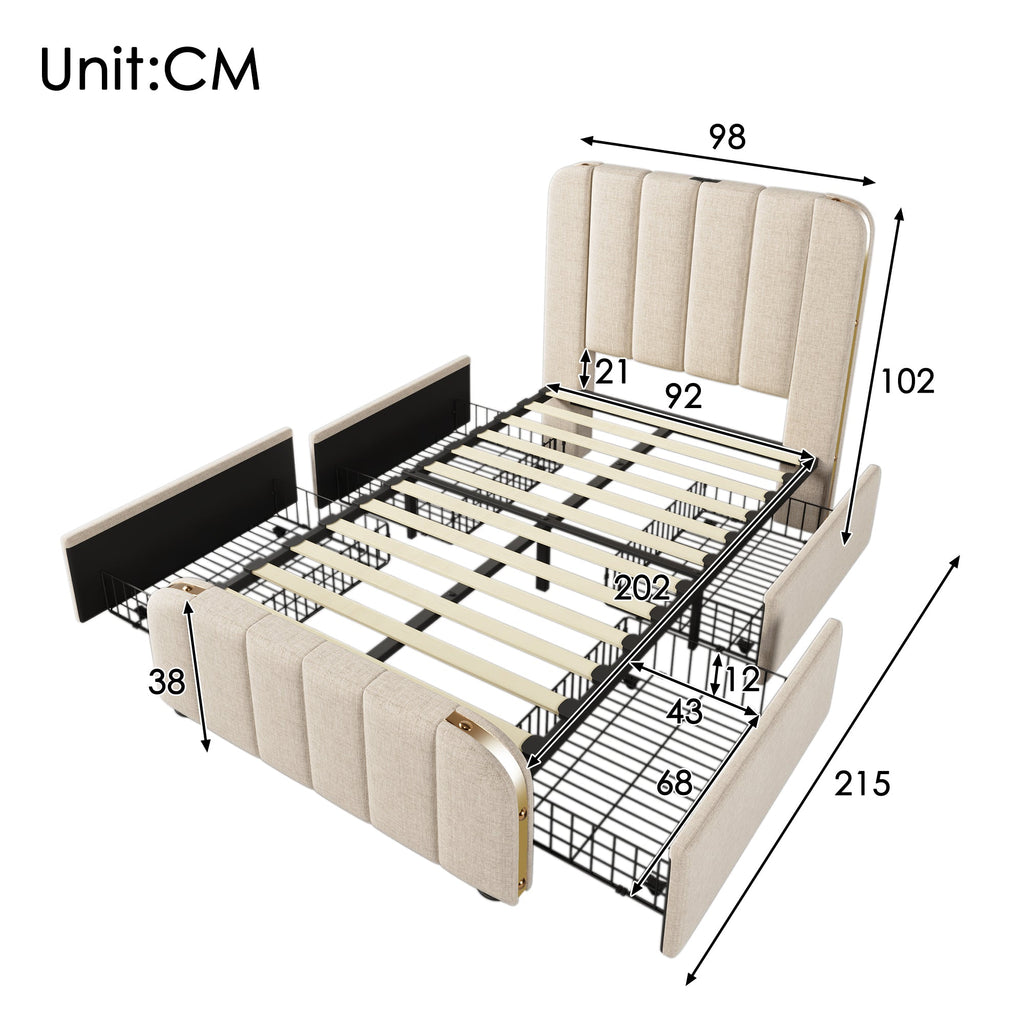 Unit:CM

98

102

21

92

202

38

12

43

68

215