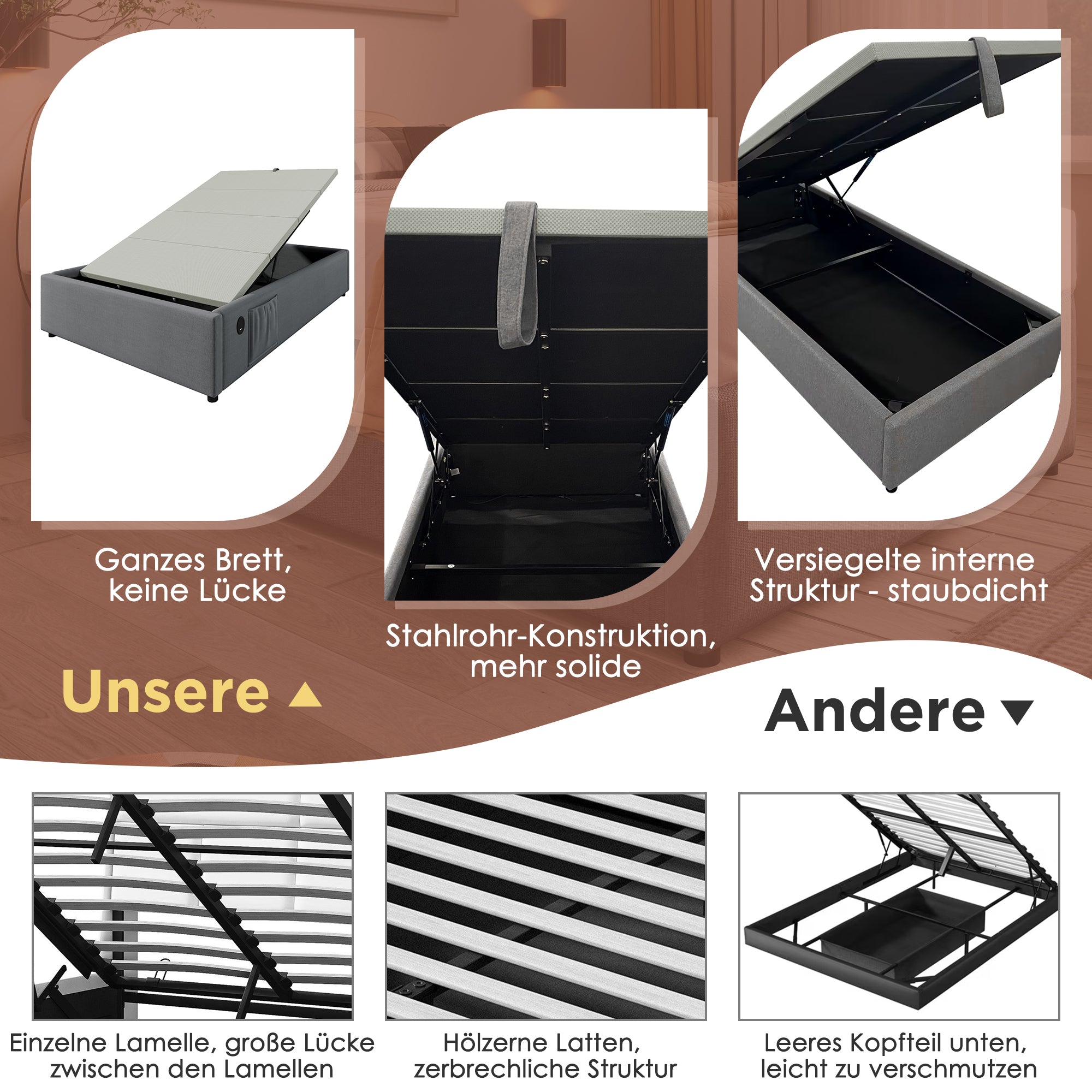 Ganzes Brett, keine Lücke

Stahlrohr-Konstruktion, mehr solide

Versiegelte interne Struktur - staubdicht

Unsere ▲

Andere ▼

Einzelne Lamelle, große Lücke zwischen den Lamellen

Hölzerne Latten, zerbrechliche Struktur

Leeres Kopfteil unten, leicht zu verschmutzen