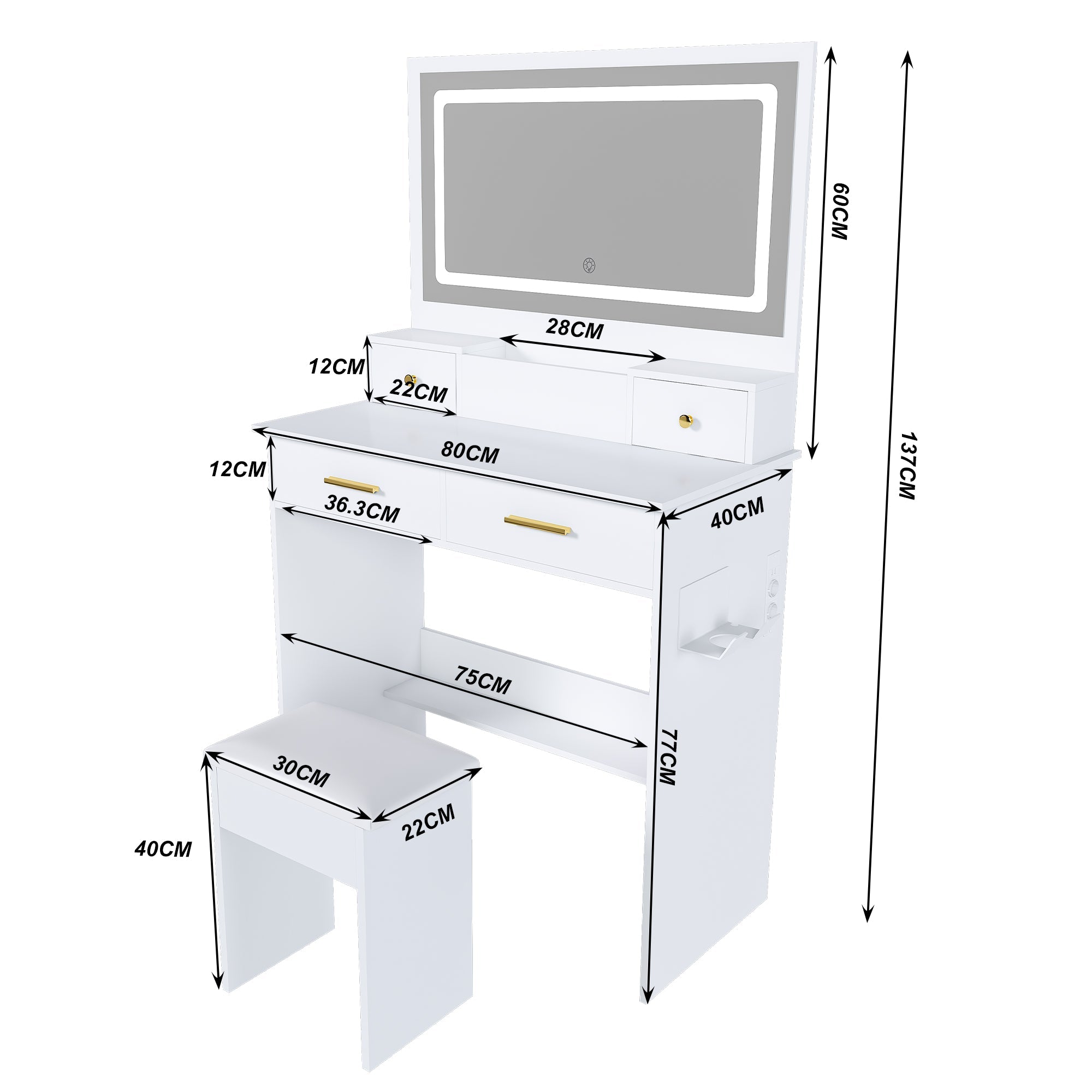 60CM
137CM
28CM
12CM
22CM
80CM
12CM
36.3CM
40CM
75CM
77CM
30CM
22CM
40CM