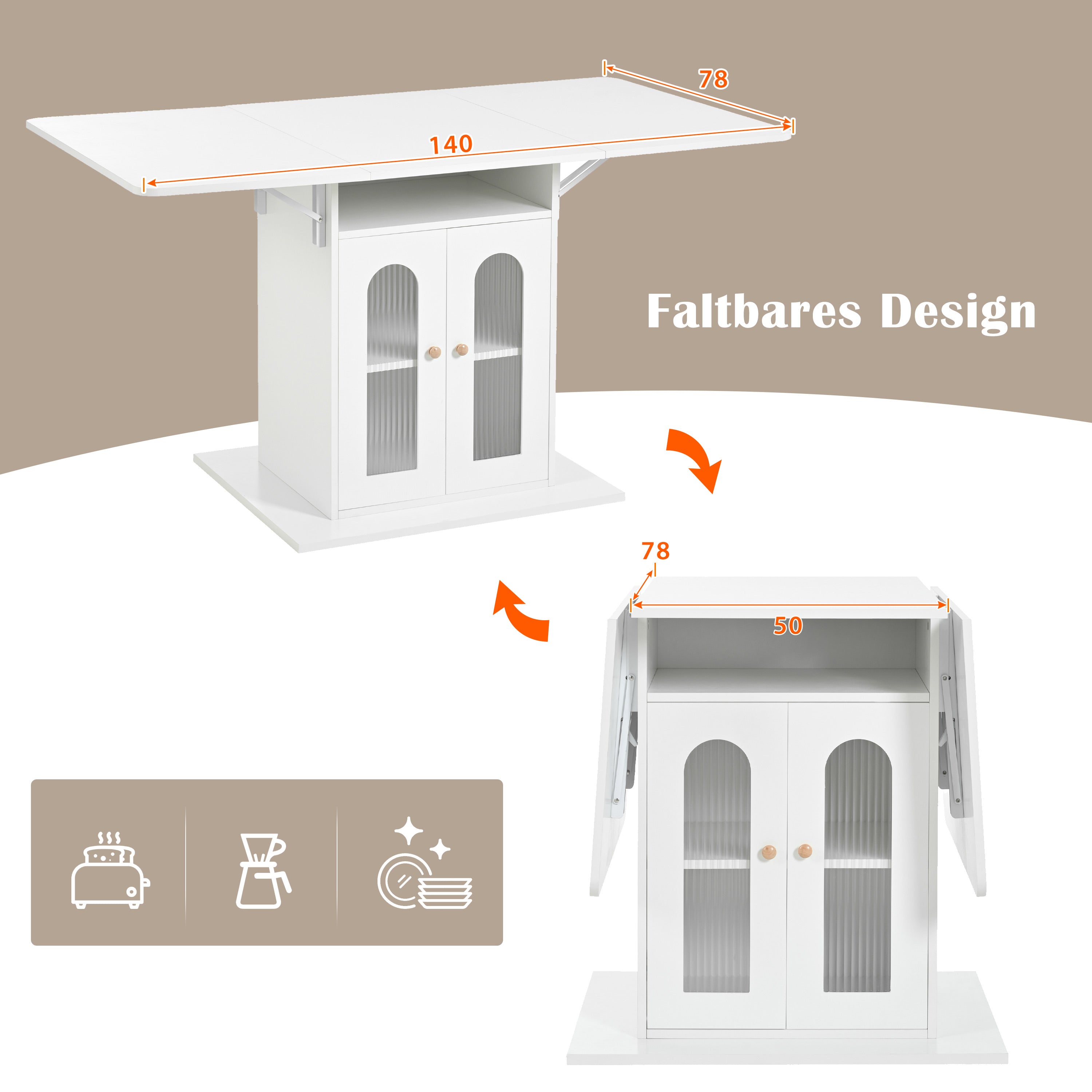 78

140

Faltbares Design

78

50