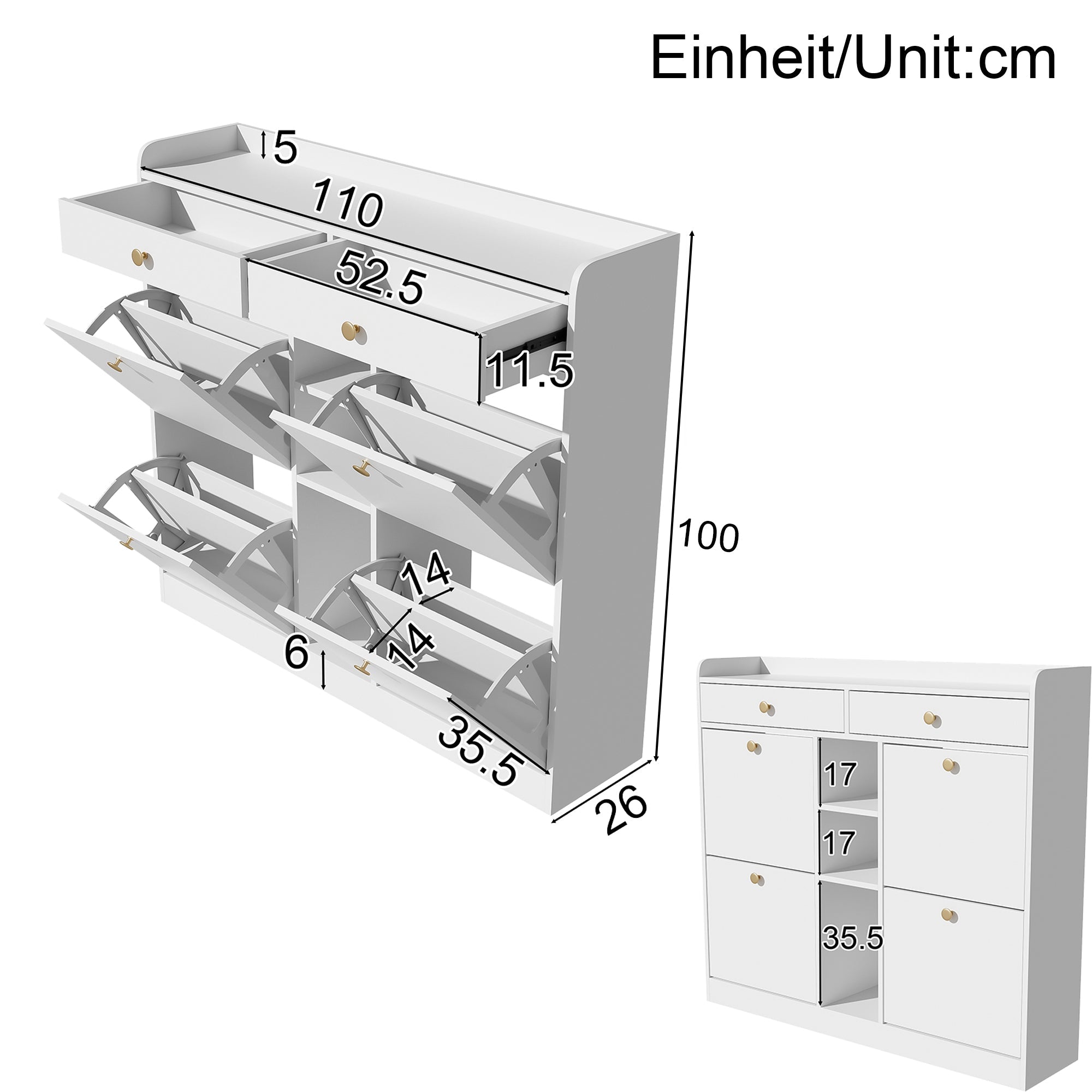 Einheit/Unit:cm

5

110

52.5

11.5

100

14

14

6

35.5

26

17

17

35.5